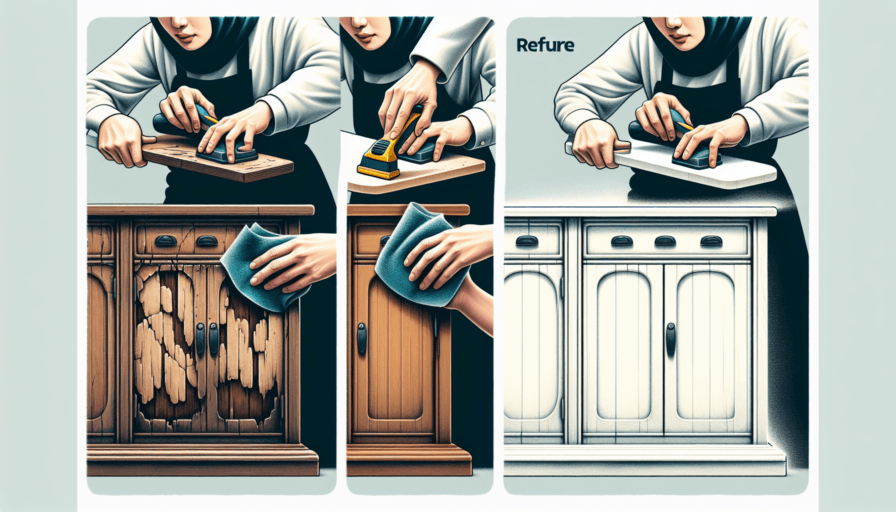 Refure